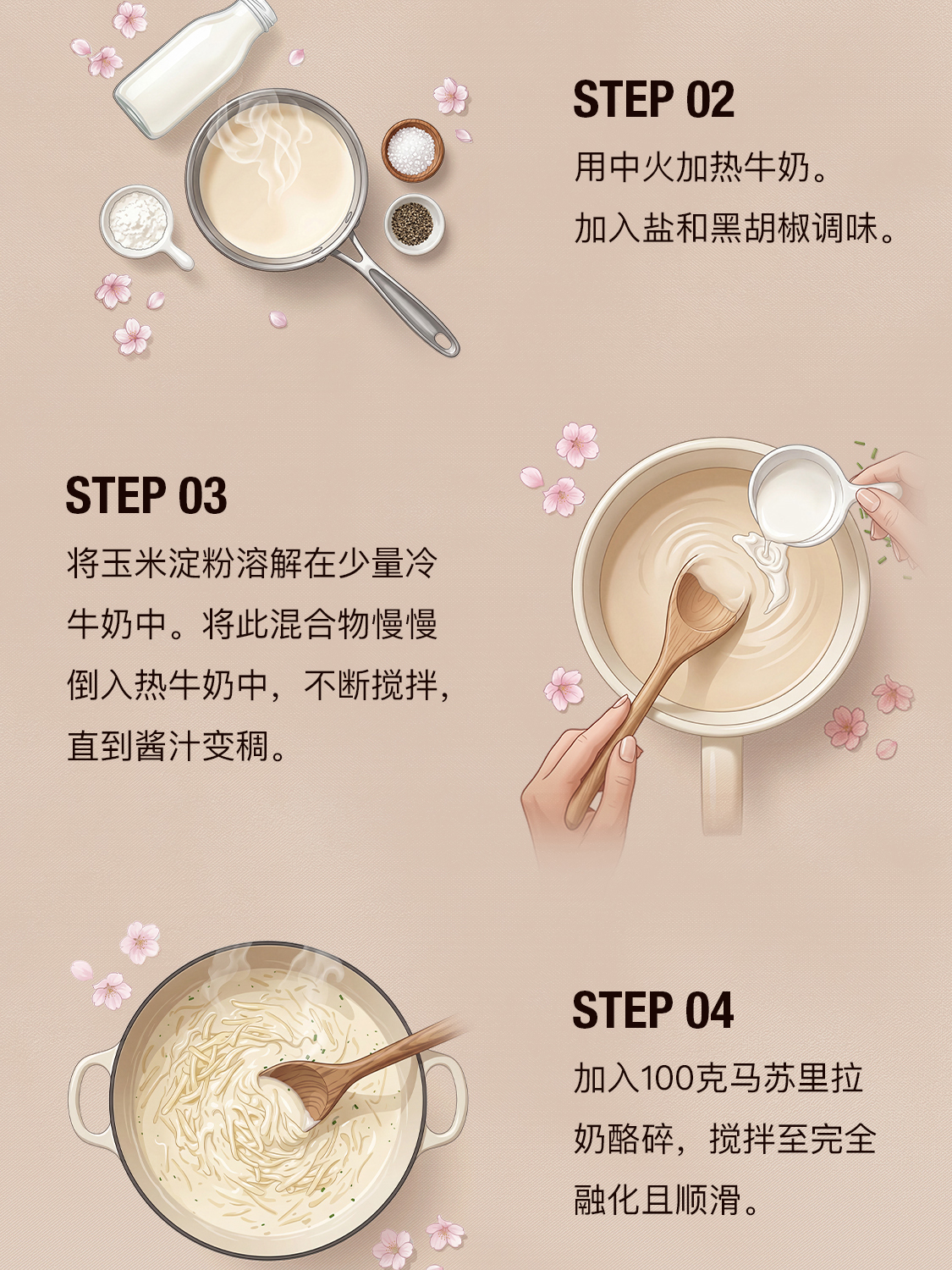 STEP 02

用中火加热牛奶。
加入盐和黑胡椒调味。

STEP 03

将玉米淀粉溶解在少量冷牛奶中。将此混合物慢慢倒入热牛奶中，不断搅拌，直到酱汁变稠。

STEP 04

加入100克马苏里拉奶酪碎，搅拌至完全融化且顺滑。