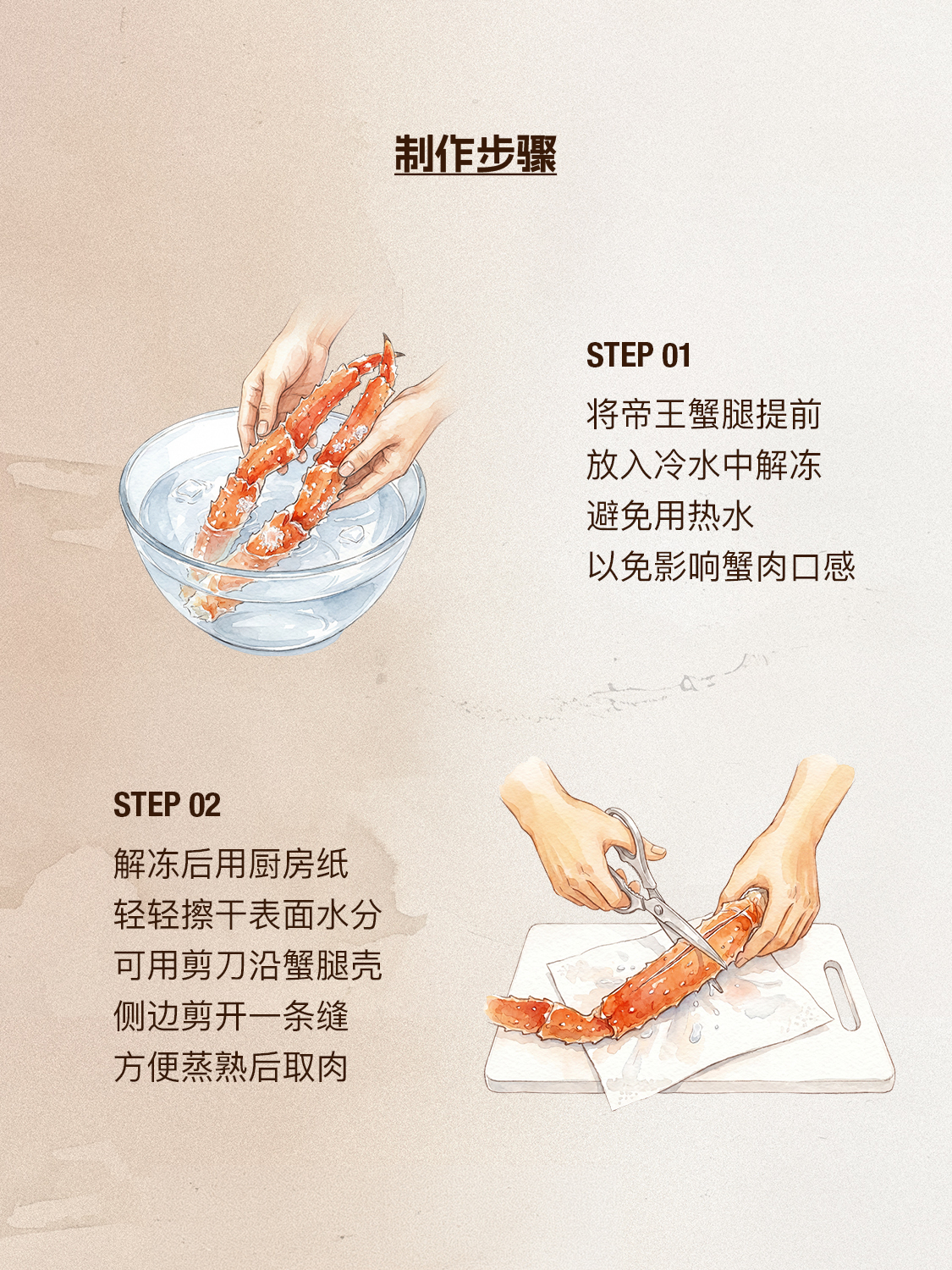 制作步骤

STEP 01

将帝王蟹腿提前
放入冷水中解冻
避免用热水
以免影响蟹肉口感

STEP 02

解冻后用厨房纸
轻轻擦干表面水分
可用剪刀沿蟹腿壳
侧边剪开一条缝
方便蒸熟后取肉